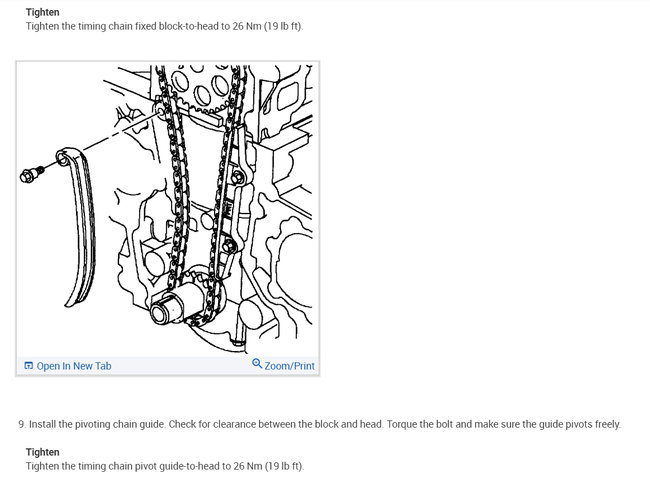 Tighten
Tighten the timing chain fixed block-to-head to 26 Nm (19 lb ft).

Open In New Tab

Zoom/Print

9. Install the pivoting chain guide. Check for clearance between the block and head. Torque the bolt and make sure the guide pivots freely.

Tighten
Tighten the timing chain pivot guide-to-head to 26 Nm (19 lb ft).