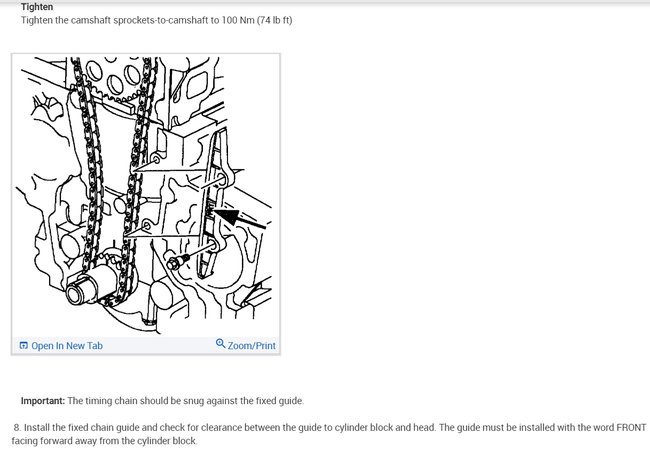 Tighten
Tighten the camshaft sprockets-to-camshaft to 100 Nm (74 lb ft)

Open In New Tab
Zoom/Print

Important: The timing chain should be snug against the fixed guide.

8. Install the fixed chain guide and check for clearance between the guide to cylinder block and head. The guide must be installed with the word FRONT facing forward away from the cylinder block.