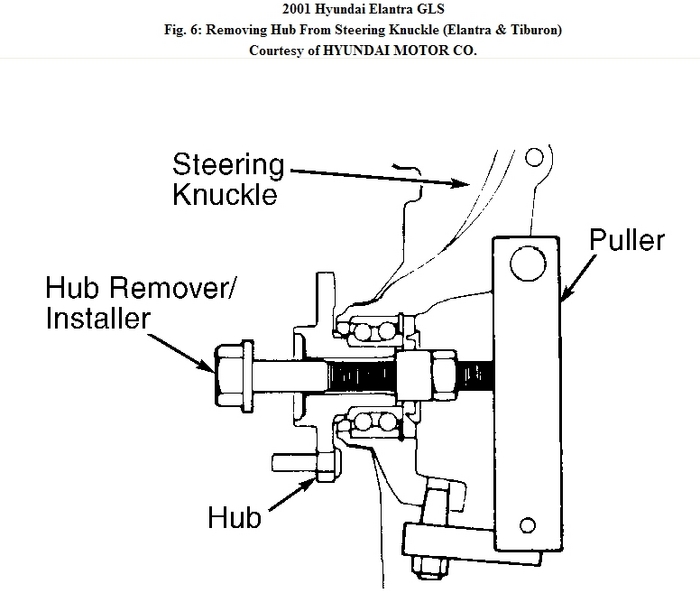 2001 Hyundai Elantra GLS
Fig. 6: Removing Hub From Steering Knuckle (Elantra & Tiburon)
Courtesy of HYUNDAI MOTOR CO.

Steering Knuckle

Puller

Hub Remover/ Installer

Hub