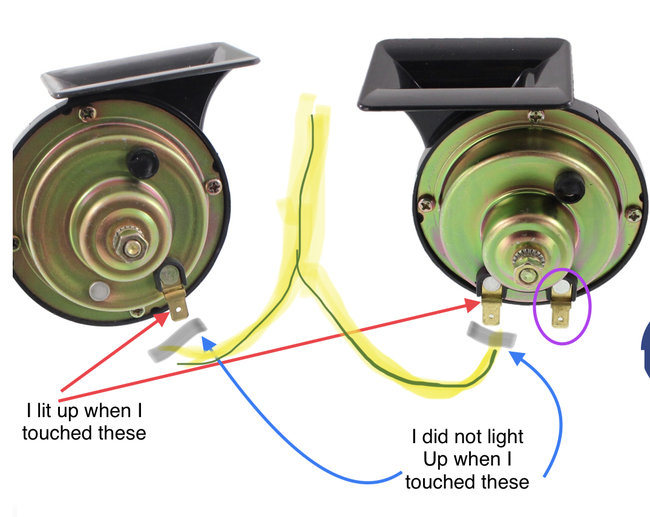 I lit up when I touched these

I did not light Up when I touched these