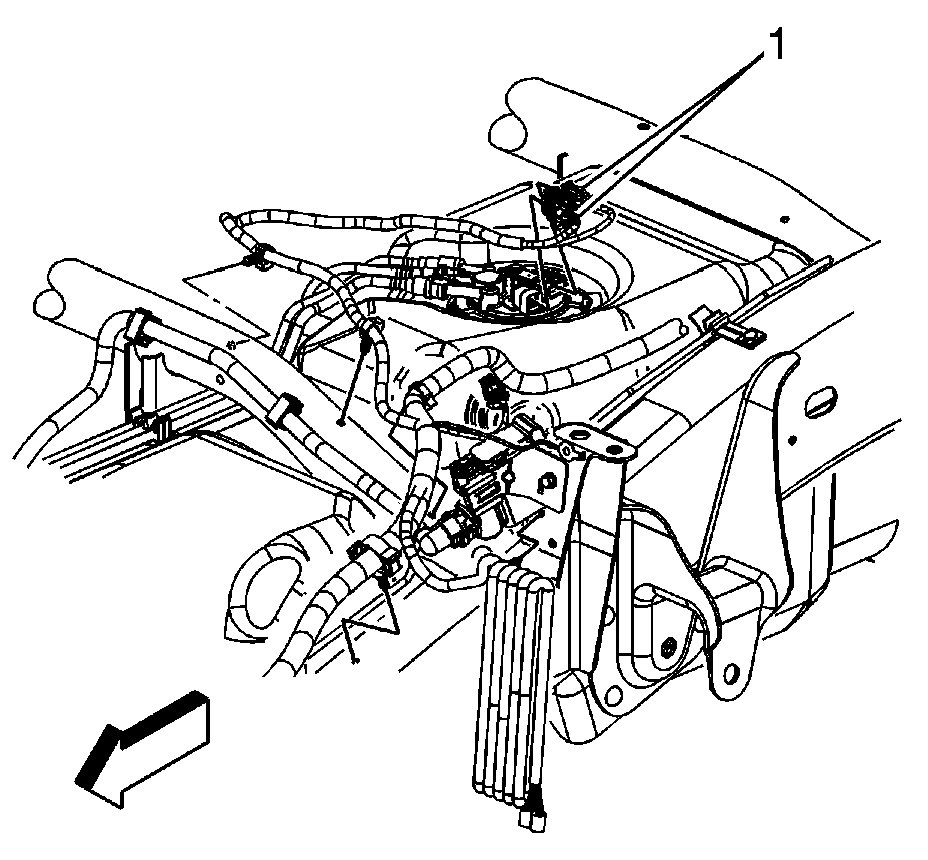 1