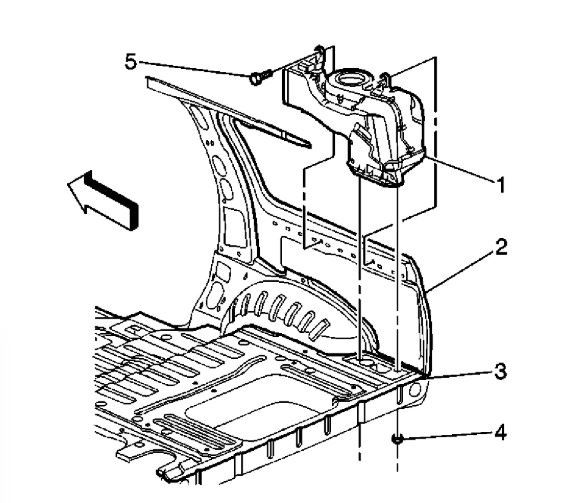 5

1

2

3

4