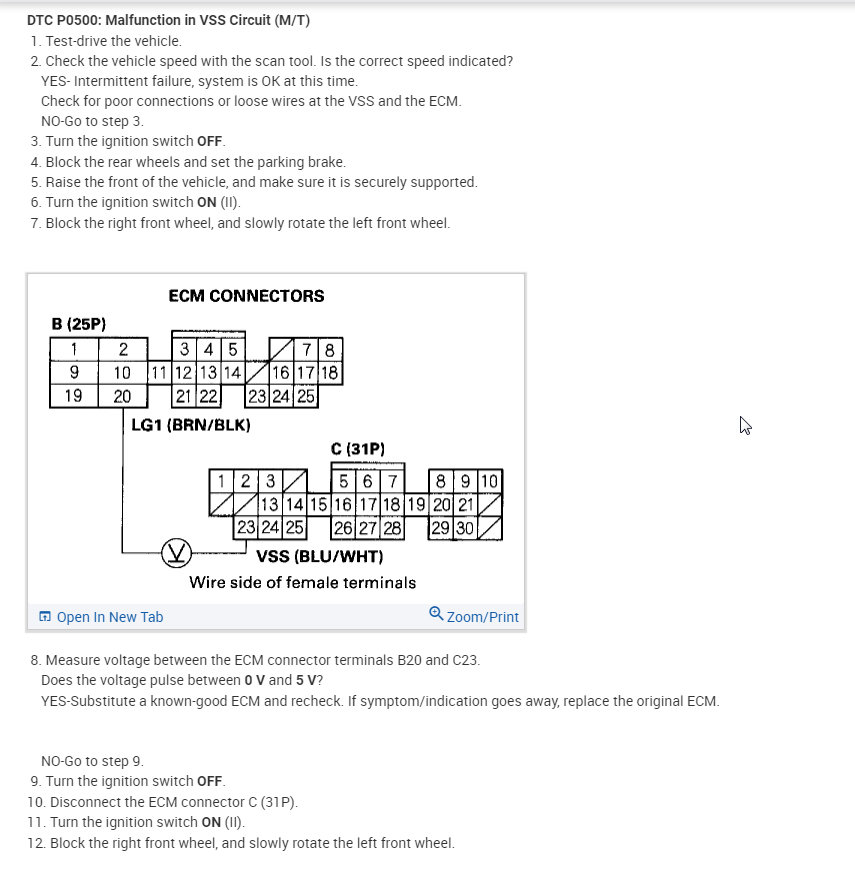 DTC P0500: Malfunction in VSS Circuit (M/T)
1. Test-drive the vehicle.
2. Check the vehicle speed with the scan tool. Is the correct speed indicated?
YES- Intermittent failure, system is OK at this time.
Check for poor connections or loose wires at the VSS and the ECM.
NO-Go to step 3.
3. Turn the ignition switch OFF.
4. Block the rear wheels and set the parking brake.
5. Raise the front of the vehicle, and make sure it is securely supported.
6. Turn the ignition switch ON (II).
7. Block the right front wheel, and slowly rotate the left front wheel.

ECM CONNECTORS
B (25P)
1 2 3 4 5 7 8
9 10 11 12 13 14 16 17 18
19 20 21 22 23 24 25
LG1 (BRN/BLK)
C (31P)
1 2 3 5 6 7 8 9 10
13 14 15 16 17 18 19 20 21
23 24 25 26 27 28 29 30
V
VSS (BLU/WHT)
Wire side of female terminals
Open In New Tab
Zoom/Print

8. Measure voltage between the ECM connector terminals B20 and C23.
Does the voltage pulse between 0 V and 5 V?
YES-Substitute a known-good ECM and recheck. If symptom/indication goes away, replace the original ECM.

NO-Go to step 9.
9. Turn the ignition switch OFF.
10. Disconnect the ECM connector C (31P).
11. Turn the ignition switch ON (II).
12. Block the right front wheel, and slowly rotate the left front wheel.