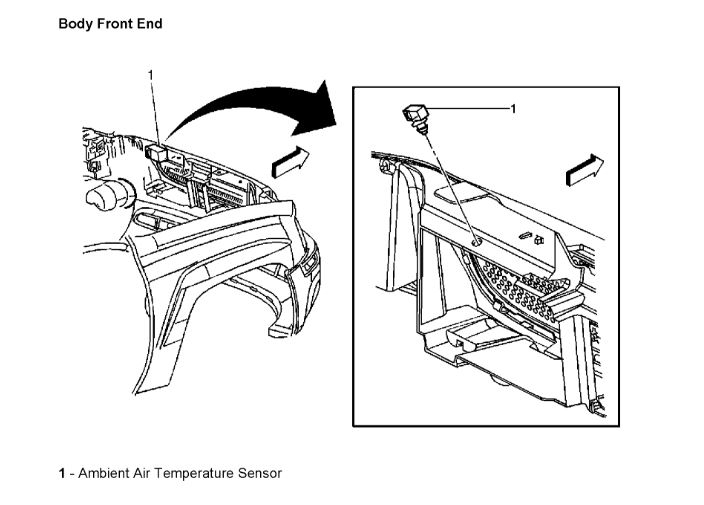 Body Front End

1

1

1 - Ambient Air Temperature Sensor