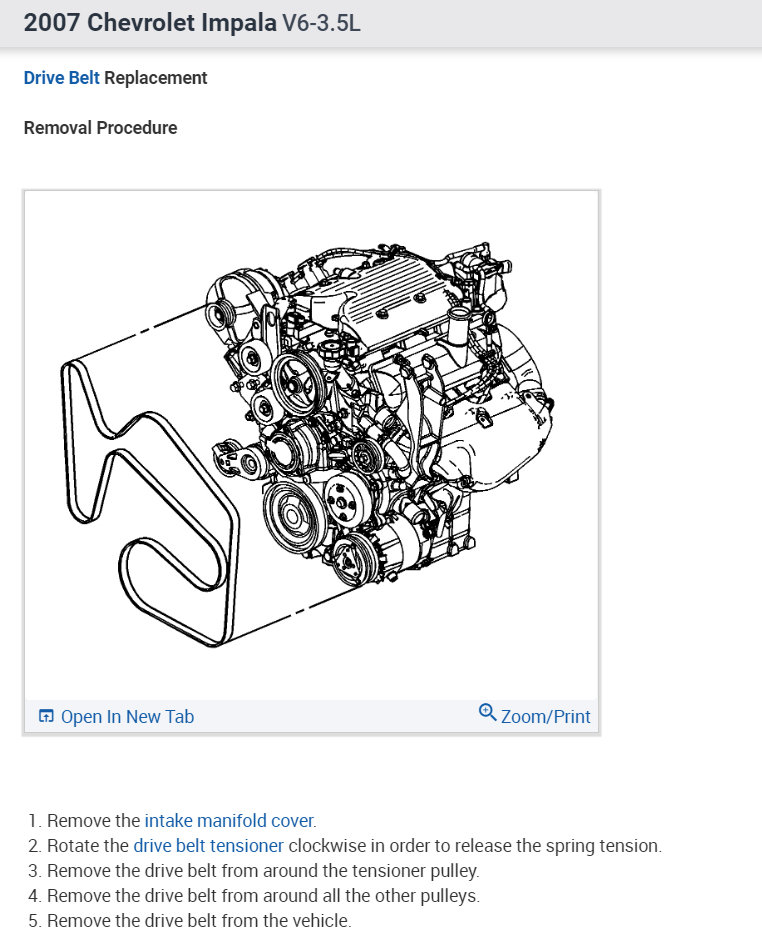 2007 Chevrolet Impala V6-3.5L

Drive Belt Replacement

Removal Procedure

Open In New Tab

Zoom/Print

1. Remove the intake manifold cover.
2. Rotate the drive belt tensioner clockwise in order to release the spring tension.
3. Remove the drive belt from around the tensioner pulley.
4. Remove the drive belt from around all the other pulleys.
5. Remove the drive belt from the vehicle.