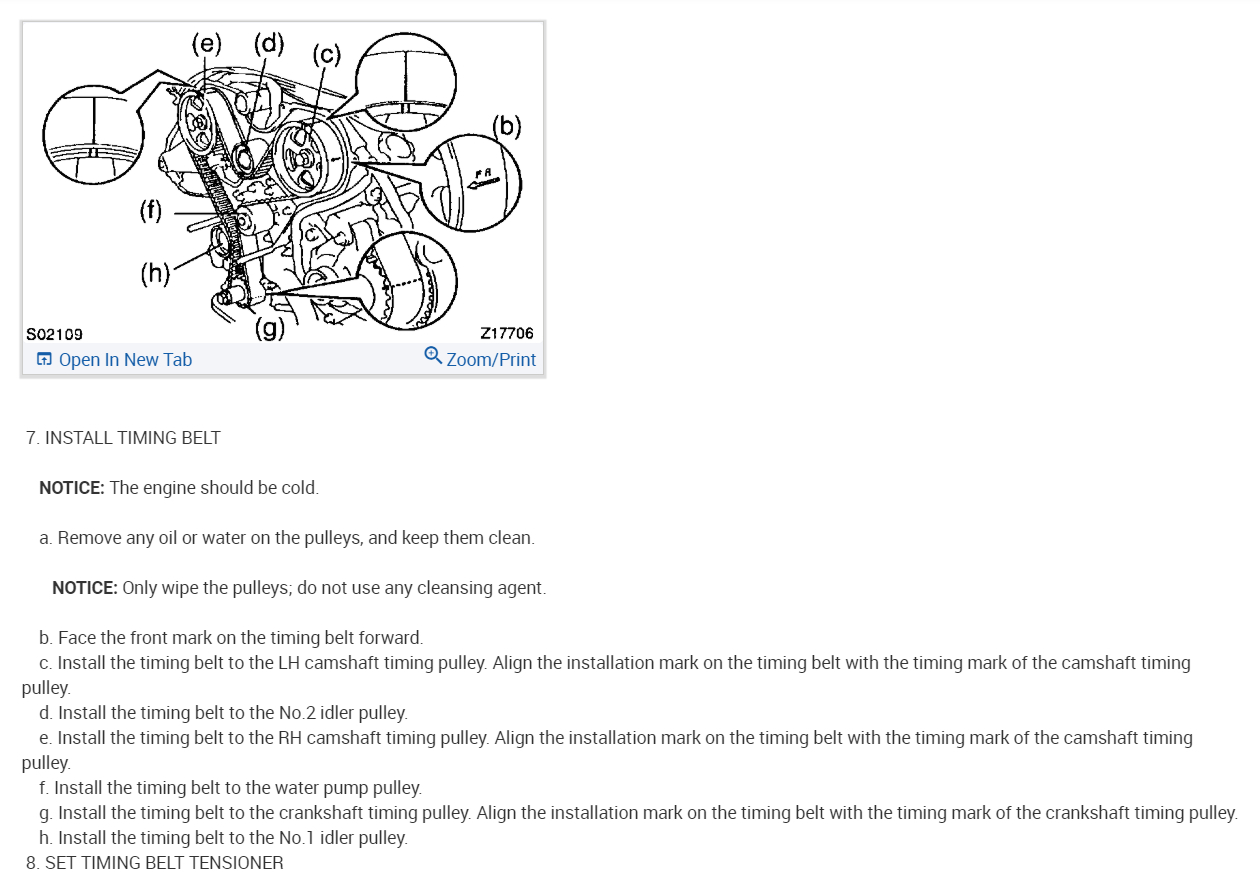 (e) (d) (c)
(b)
FR
(f)
(h)
(g)
S02109
Z17706
Open In New Tab
Zoom/Print

7. INSTALL TIMING BELT

NOTICE: The engine should be cold.

a. Remove any oil or water on the pulleys, and keep them clean.

NOTICE: Only wipe the pulleys; do not use any cleansing agent.

b. Face the front mark on the timing belt forward.
c. Install the timing belt to the LH camshaft timing pulley. Align the installation mark on the timing belt with the timing mark of the camshaft timing pulley.
d. Install the timing belt to the No.2 idler pulley.
e. Install the timing belt to the RH camshaft timing pulley. Align the installation mark on the timing belt with the timing mark of the camshaft timing pulley.
f. Install the timing belt to the water pump pulley.
g. Install the timing belt to the crankshaft timing pulley. Align the installation mark on the timing belt with the timing mark of the crankshaft timing pulley.
h. Install the timing belt to the No.1 idler pulley.
8. SET TIMING BELT TENSIONER