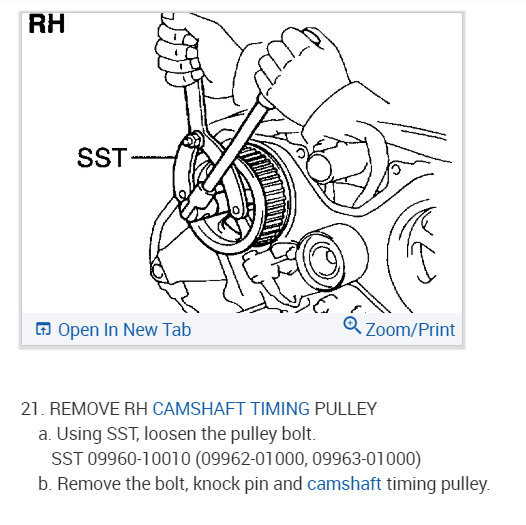 RH

SST

Open In New Tab

Zoom/Print

21. REMOVE RH CAMSHAFT TIMING PULLEY
a. Using SST, loosen the pulley bolt.
SST 09960-10010 (09962-01000, 09963-01000)
b. Remove the bolt, knock pin and camshaft timing pulley.