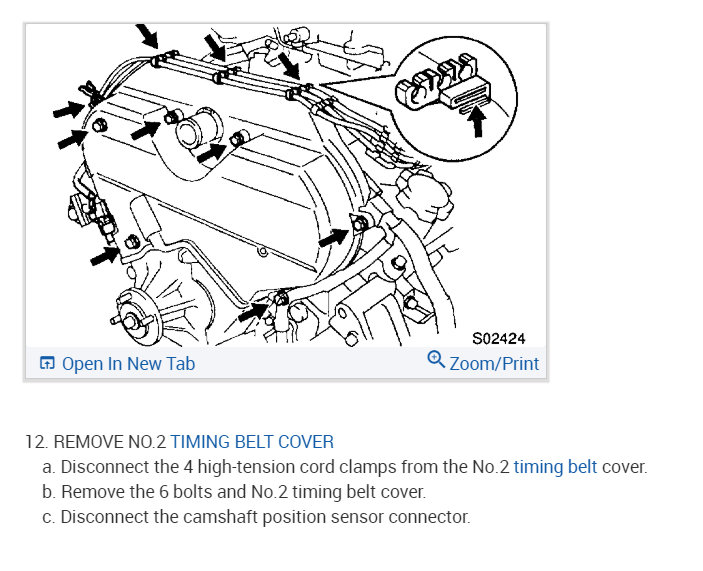 S02424

Open In New Tab

Zoom/Print

12. REMOVE NO.2 TIMING BELT COVER

a. Disconnect the 4 high-tension cord clamps from the No.2 timing belt cover.

b. Remove the 6 bolts and No.2 timing belt cover.

c. Disconnect the camshaft position sensor connector.