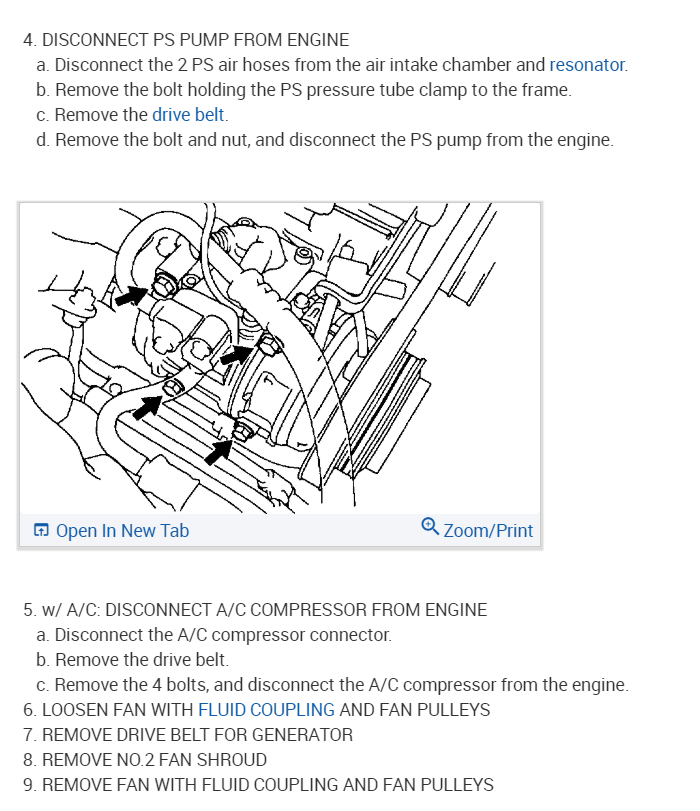 4. DISCONNECT PS PUMP FROM ENGINE
a. Disconnect the 2 PS air hoses from the air intake chamber and resonator.
b. Remove the bolt holding the PS pressure tube clamp to the frame.
c. Remove the drive belt.
d. Remove the bolt and nut, and disconnect the PS pump from the engine.

Open In New Tab

Zoom/Print

5. w/ A/C: DISCONNECT A/C COMPRESSOR FROM ENGINE
a. Disconnect the A/C compressor connector.
b. Remove the drive belt.
c. Remove the 4 bolts, and disconnect the A/C compressor from the engine.
6. LOOSEN FAN WITH FLUID COUPLING AND FAN PULLEYS
7. REMOVE DRIVE BELT FOR GENERATOR
8. REMOVE NO.2 FAN SHROUD
9. REMOVE FAN WITH FLUID COUPLING AND FAN PULLEYS