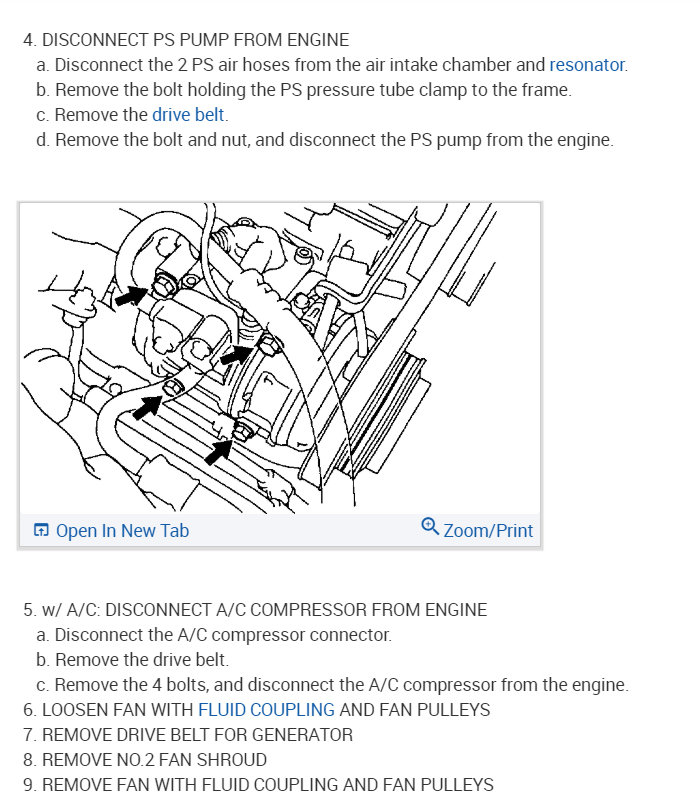 4. DISCONNECT PS PUMP FROM ENGINE
a. Disconnect the 2 PS air hoses from the air intake chamber and resonator.
b. Remove the bolt holding the PS pressure tube clamp to the frame.
c. Remove the drive belt.
d. Remove the bolt and nut, and disconnect the PS pump from the engine.

Open In New Tab
Zoom/Print

5. w/ A/C: DISCONNECT A/C COMPRESSOR FROM ENGINE
a. Disconnect the A/C compressor connector.
b. Remove the drive belt.
c. Remove the 4 bolts, and disconnect the A/C compressor from the engine.
6. LOOSEN FAN WITH FLUID COUPLING AND FAN PULLEYS
7. REMOVE DRIVE BELT FOR GENERATOR
8. REMOVE NO.2 FAN SHROUD
9. REMOVE FAN WITH FLUID COUPLING AND FAN PULLEYS