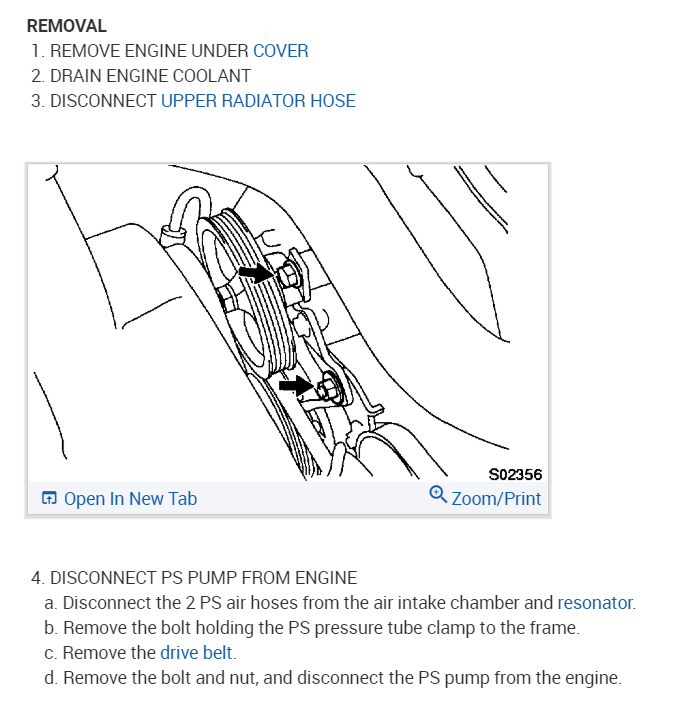 REMOVAL
1. REMOVE ENGINE UNDER COVER
2. DRAIN ENGINE COOLANT
3. DISCONNECT UPPER RADIATOR HOSE

S02356
Open In New Tab
Zoom/Print

4. DISCONNECT PS PUMP FROM ENGINE
a. Disconnect the 2 PS air hoses from the air intake chamber and resonator.
b. Remove the bolt holding the PS pressure tube clamp to the frame.
c. Remove the drive belt.
d. Remove the bolt and nut, and disconnect the PS pump from the engine.