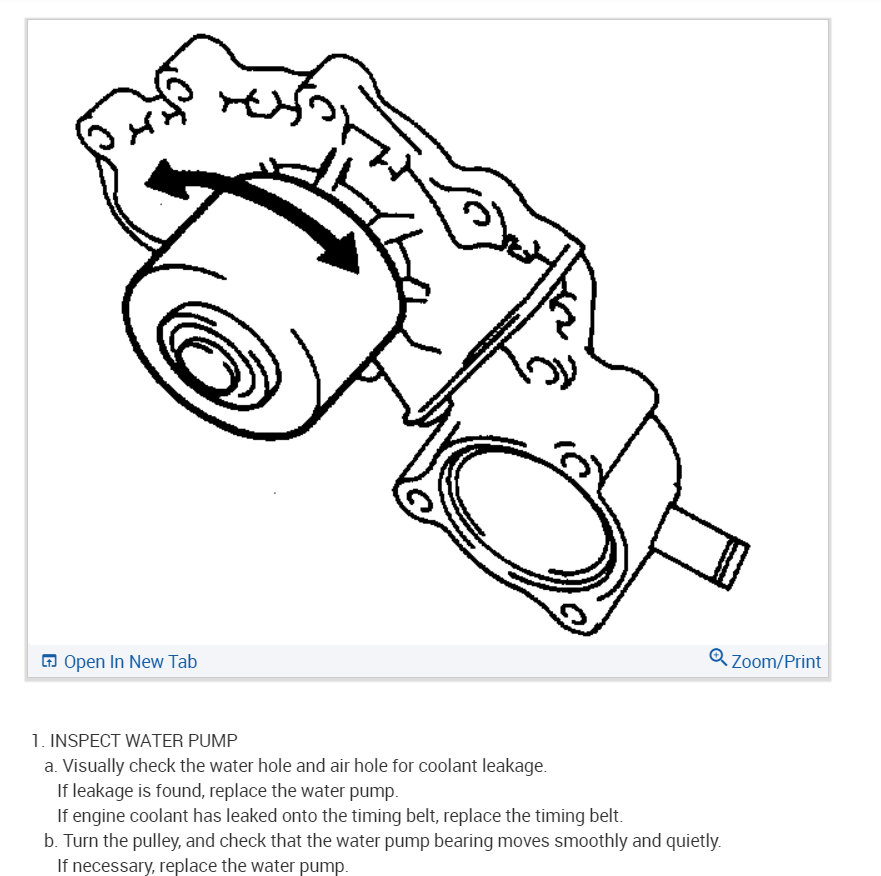 Open In New Tab

Zoom/Print

1. INSPECT WATER PUMP

a. Visually check the water hole and air hole for coolant leakage.
If leakage is found, replace the water pump.
If engine coolant has leaked onto the timing belt, replace the timing belt.

b. Turn the pulley, and check that the water pump bearing moves smoothly and quietly.
If necessary, replace the water pump.