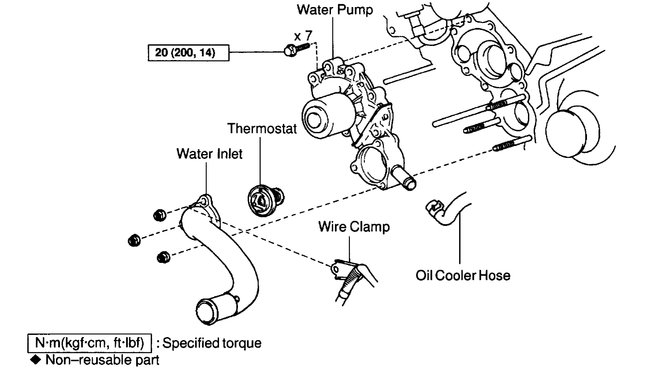 Water Pump
x 7
20 (200, 14)
Thermostat
Water Inlet
Wire Clamp
Oil Cooler Hose
N·m(kgf·cm, ft·lbf) : Specified torque
◆ Non–reusable part