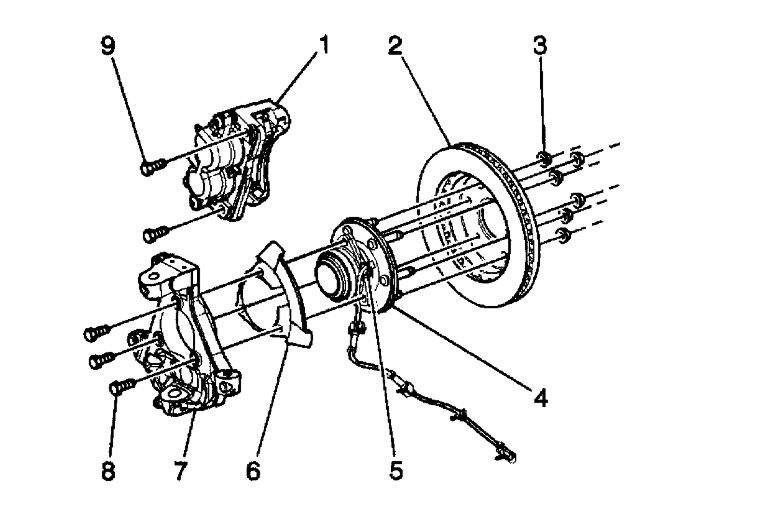 9
1
2
3
4
5
6
7
8