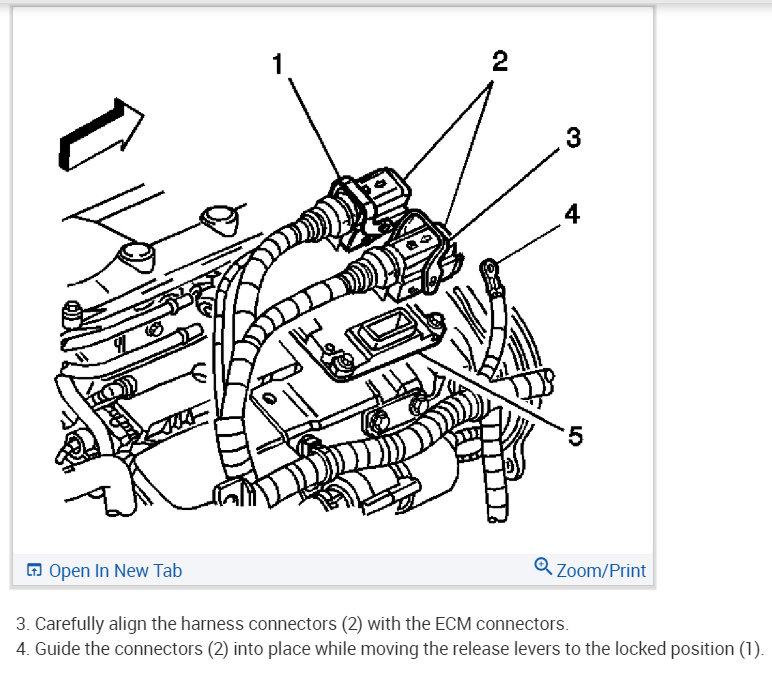 1
2
3
4
5

Open In New Tab
Zoom/Print

3. Carefully align the harness connectors (2) with the ECM connectors.
4. Guide the connectors (2) into place while moving the release levers to the locked position (1).