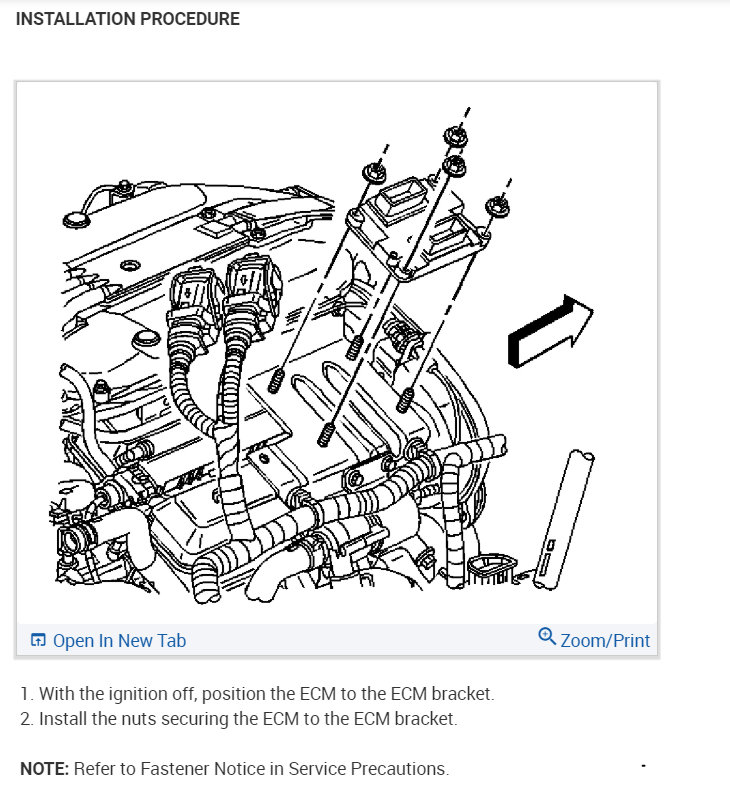 INSTALLATION PROCEDURE

Open In New Tab

Zoom/Print

1. With the ignition off, position the ECM to the ECM bracket.
2. Install the nuts securing the ECM to the ECM bracket.

NOTE: Refer to Fastener Notice in Service Precautions.