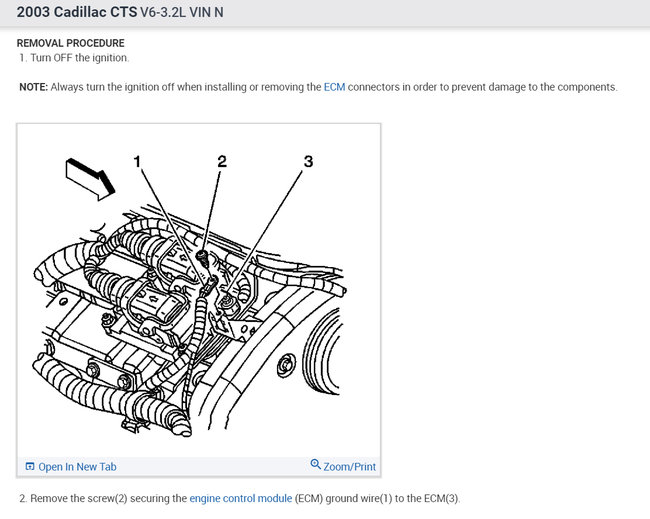 2003 Cadillac CTS V6-3.2L VIN N

REMOVAL PROCEDURE

1. Turn OFF the ignition.

NOTE: Always turn the ignition off when installing or removing the ECM connectors in order to prevent damage to the components.

1

2

3

Open In New Tab

Zoom/Print

2. Remove the screw(2) securing the engine control module (ECM) ground wire(1) to the ECM(3).