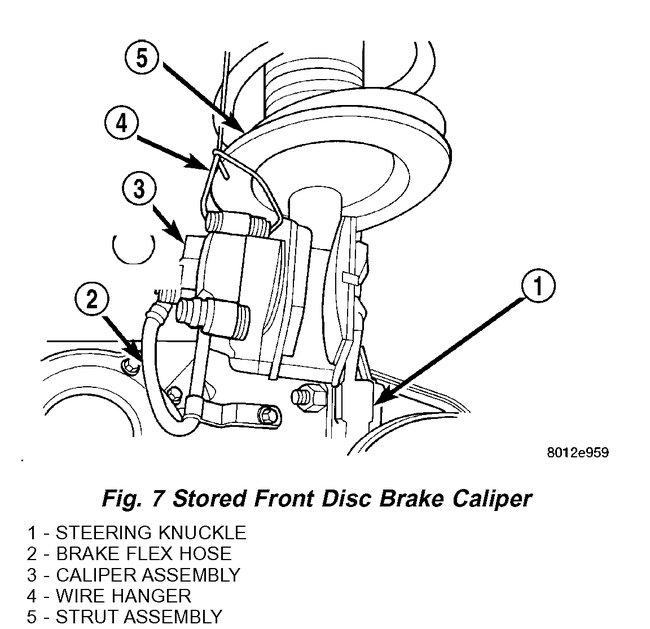 5

4

3

2

1

8012e959

Fig. 7 Stored Front Disc Brake Caliper

1 - STEERING KNUCKLE
2 - BRAKE FLEX HOSE
3 - CALIPER ASSEMBLY
4 - WIRE HANGER
5 - STRUT ASSEMBLY