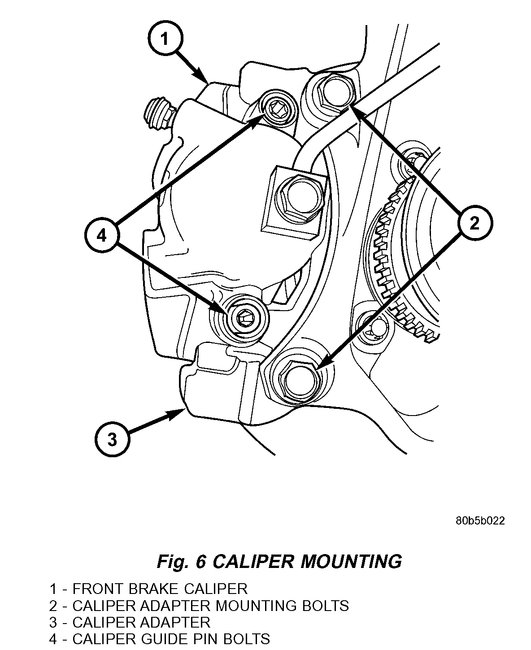 1

4

2

3

80b5b022

Fig. 6 CALIPER MOUNTING

1 - FRONT BRAKE CALIPER
2 - CALIPER ADAPTER MOUNTING BOLTS
3 - CALIPER ADAPTER
4 - CALIPER GUIDE PIN BOLTS