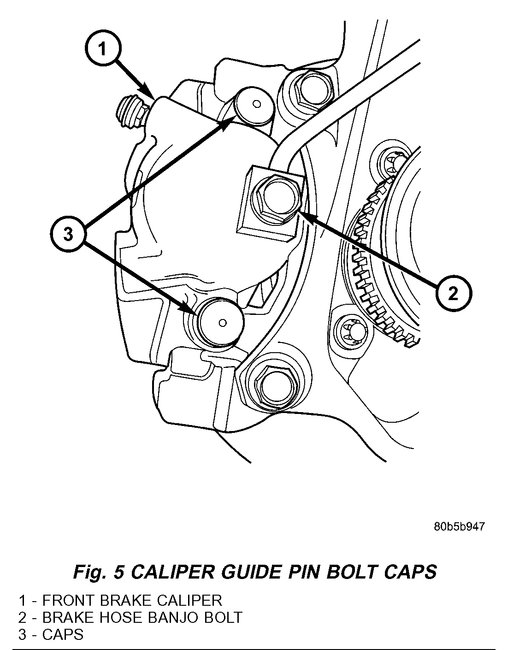 1

3

2

80b5b947

Fig. 5 CALIPER GUIDE PIN BOLT CAPS

1 - FRONT BRAKE CALIPER
2 - BRAKE HOSE BANJO BOLT
3 - CAPS