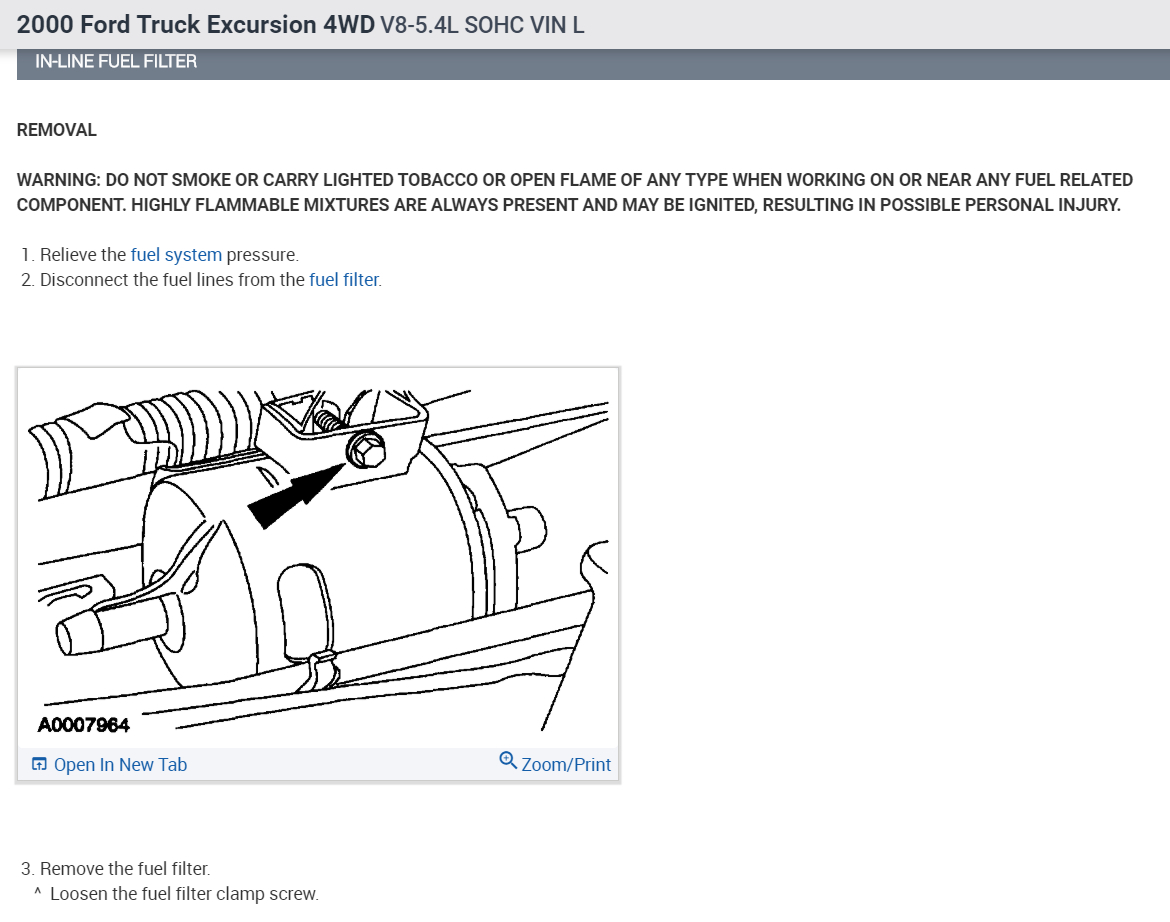 2000 Ford Truck Excursion 4WD V8-5.4L SOHC VIN L

IN-LINE FUEL FILTER

REMOVAL

WARNING: DO NOT SMOKE OR CARRY LIGHTED TOBACCO OR OPEN FLAME OF ANY TYPE WHEN WORKING ON OR NEAR ANY FUEL RELATED COMPONENT. HIGHLY FLAMMABLE MIXTURES ARE ALWAYS PRESENT AND MAY BE IGNITED, RESULTING IN POSSIBLE PERSONAL INJURY.

1. Relieve the fuel system pressure.
2. Disconnect the fuel lines from the fuel filter.

A0007964

Open In New Tab

Zoom/Print

3. Remove the fuel filter.
^ Loosen the fuel filter clamp screw.