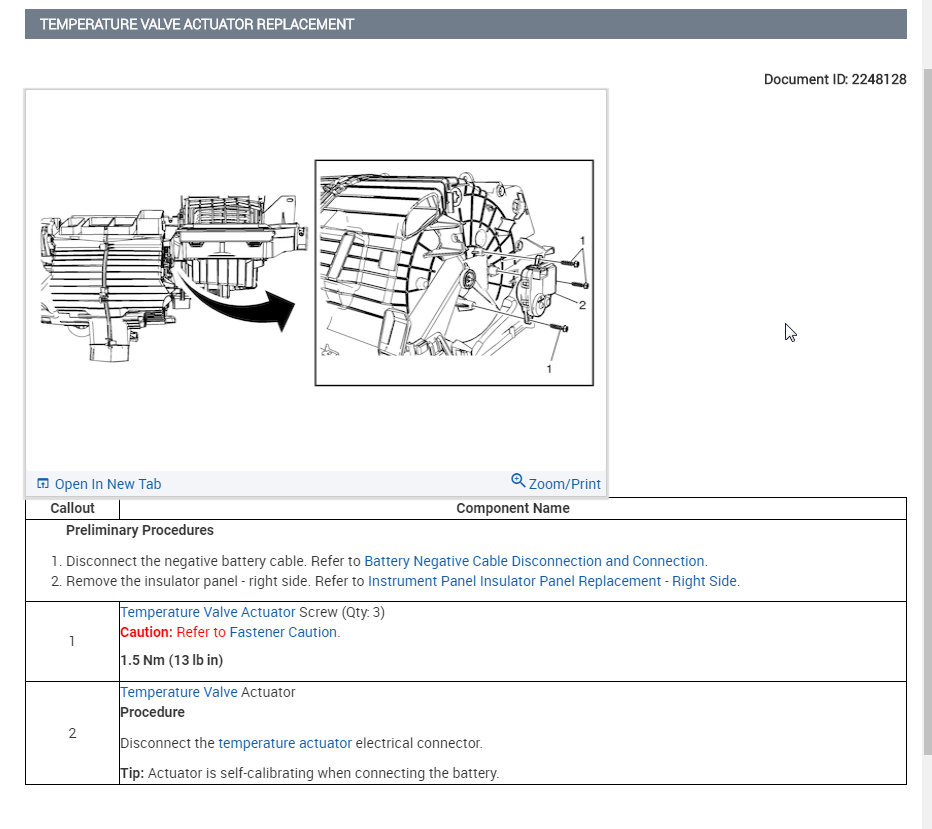 TEMPERATURE VALVE ACTUATOR REPLACEMENT

Document ID: 2248128

1
2
1

Open In New Tab
Zoom/Print

| Callout | Component Name |
|---|---|
| Preliminary Procedures 1. Disconnect the negative battery cable. Refer to Battery Negative Cable Disconnection and Connection. 2. Remove the insulator panel - right side. Refer to Instrument Panel Insulator Panel Replacement - Right Side. | |
| 1 | Temperature Valve Actuator Screw (Qty: 3) Caution: Refer to Fastener Caution. 1.5 Nm (13 lb in) |
| 2 | Temperature Valve Actuator Procedure Disconnect the temperature actuator electrical connector. Tip: Actuator is self-calibrating when connecting the battery. |