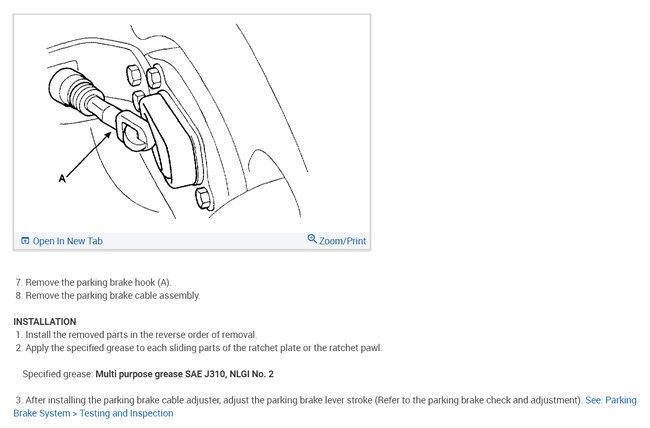 A

Open In New Tab

Zoom/Print

7. Remove the parking brake hook (A).
8. Remove the parking brake cable assembly.

INSTALLATION
1. Install the removed parts in the reverse order of removal.
2. Apply the specified grease to each sliding parts of the ratchet plate or the ratchet pawl.

Specified grease: Multi purpose grease SAE J310, NLGI No. 2

3. After installing the parking brake cable adjuster, adjust the parking brake lever stroke (Refer to the parking brake check and adjustment). See: Parking Brake System > Testing and Inspection