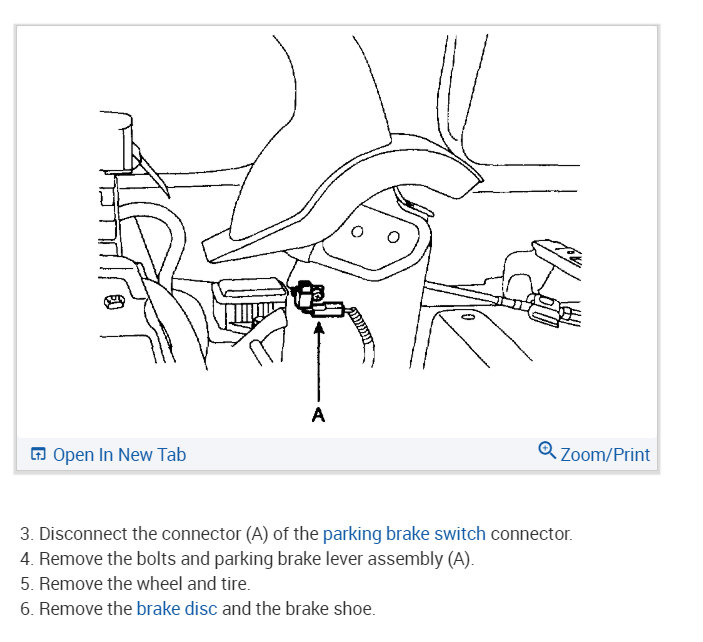 A

Open In New Tab

Zoom/Print

3. Disconnect the connector (A) of the parking brake switch connector.
4. Remove the bolts and parking brake lever assembly (A).
5. Remove the wheel and tire.
6. Remove the brake disc and the brake shoe.