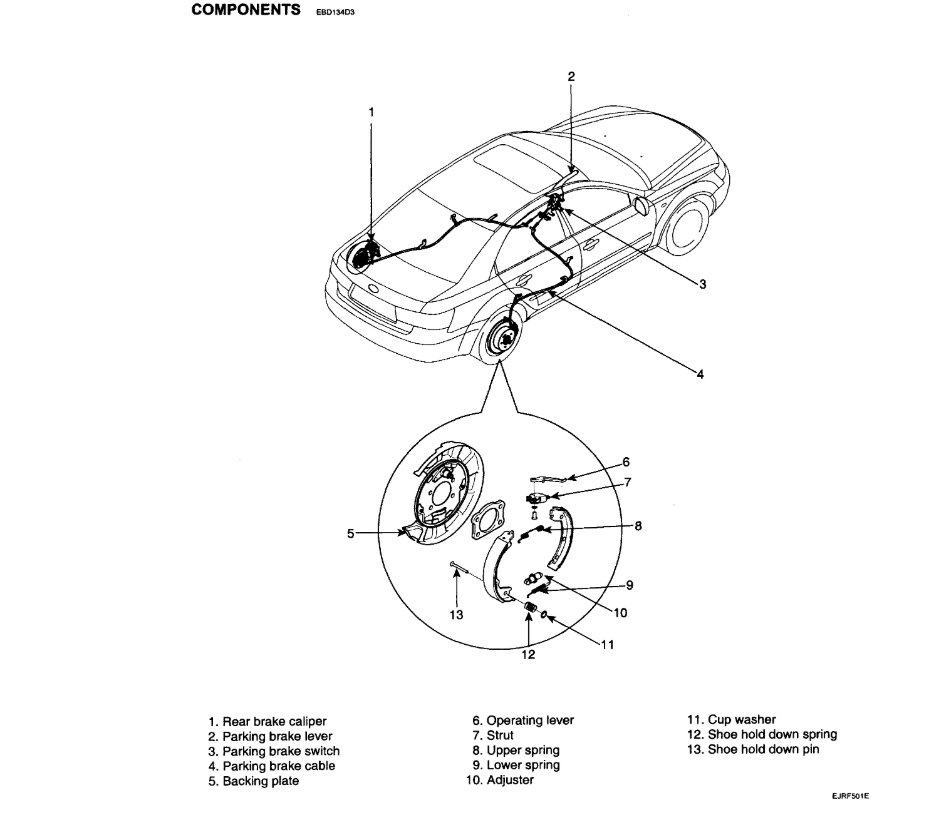 COMPONENTS EBD134D3

2
1
3
4
6
7
8
5
9
10
13
11
12

1. Rear brake caliper
2. Parking brake lever
3. Parking brake switch
4. Parking brake cable
5. Backing plate

6. Operating lever
7. Strut
8. Upper spring
9. Lower spring
10. Adjuster

11. Cup washer
12. Shoe hold down spring
13. Shoe hold down pin

EJRF501E