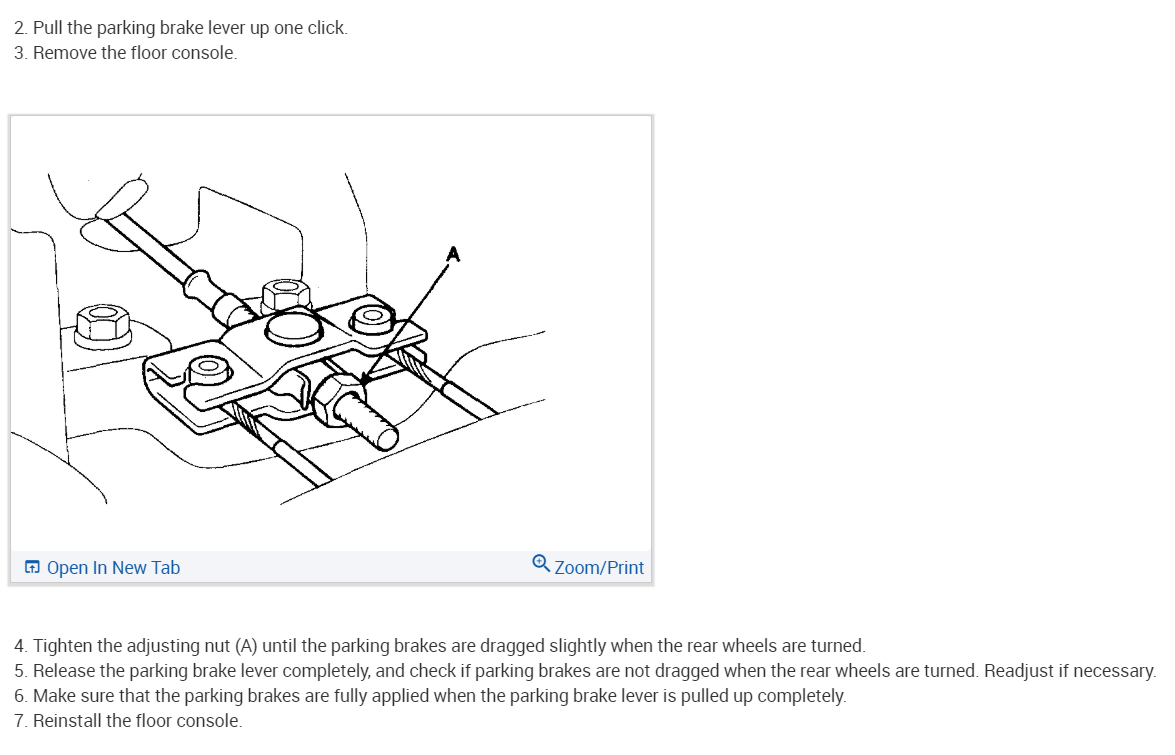 2. Pull the parking brake lever up one click.
3. Remove the floor console.

A

Open In New Tab

Zoom/Print

4. Tighten the adjusting nut (A) until the parking brakes are dragged slightly when the rear wheels are turned.
5. Release the parking brake lever completely, and check if parking brakes are not dragged when the rear wheels are turned. Readjust if necessary.
6. Make sure that the parking brakes are fully applied when the parking brake lever is pulled up completely.
7. Reinstall the floor console.