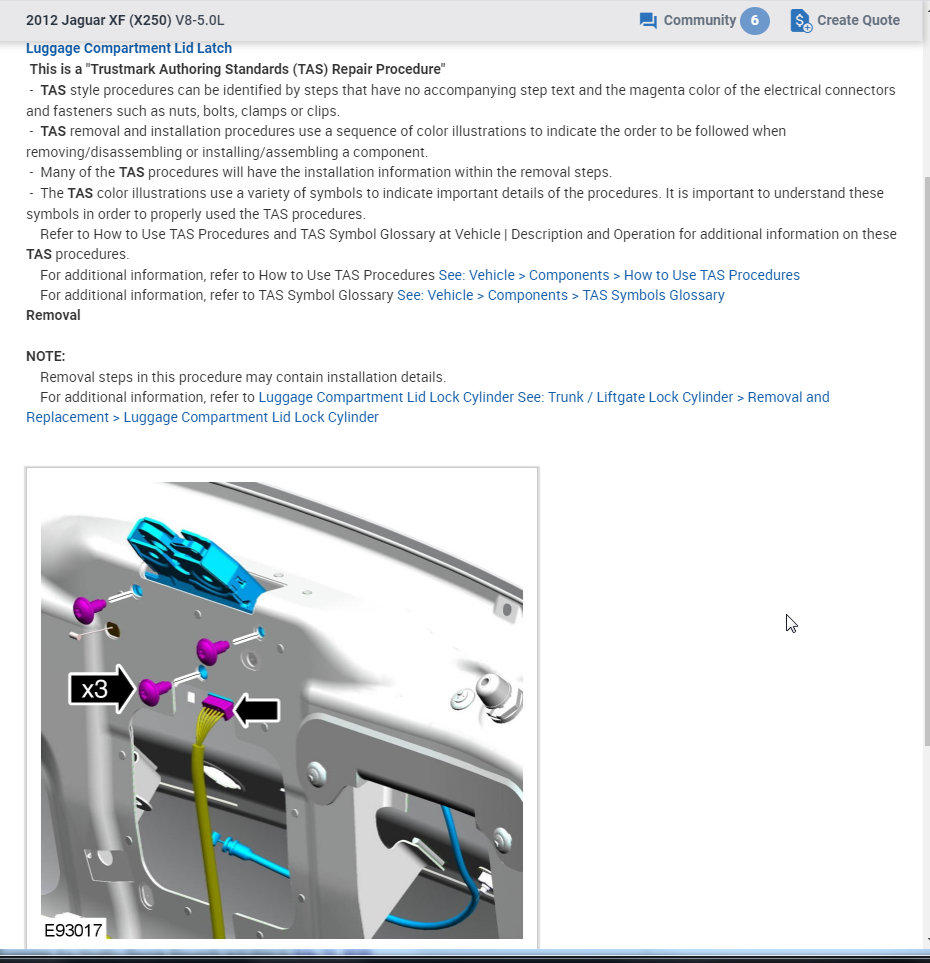 2012 Jaguar XF (X250) V8-5.0L

Community 6

Create Quote

Luggage Compartment Lid Latch

This is a "Trustmark Authoring Standards (TAS) Repair Procedure"

- TAS style procedures can be identified by steps that have no accompanying step text and the magenta color of the electrical connectors and fasteners such as nuts, bolts, clamps or clips.

- TAS removal and installation procedures use a sequence of color illustrations to indicate the order to be followed when removing/disassembling or installing/assembling a component.

- Many of the TAS procedures will have the installation information within the removal steps.

- The TAS color illustrations use a variety of symbols to indicate important details of the procedures. It is important to understand these symbols in order to properly used the TAS procedures.

Refer to How to Use TAS Procedures and TAS Symbol Glossary at Vehicle | Description and Operation for additional information on these TAS procedures.

For additional information, refer to How to Use TAS Procedures See: Vehicle > Components > How to Use TAS Procedures

For additional information, refer to TAS Symbol Glossary See: Vehicle > Components > TAS Symbols Glossary

Removal

NOTE:

Removal steps in this procedure may contain installation details.

For additional information, refer to Luggage Compartment Lid Lock Cylinder See: Trunk / Liftgate Lock Cylinder > Removal and Replacement > Luggage Compartment Lid Lock Cylinder

x3

E93017