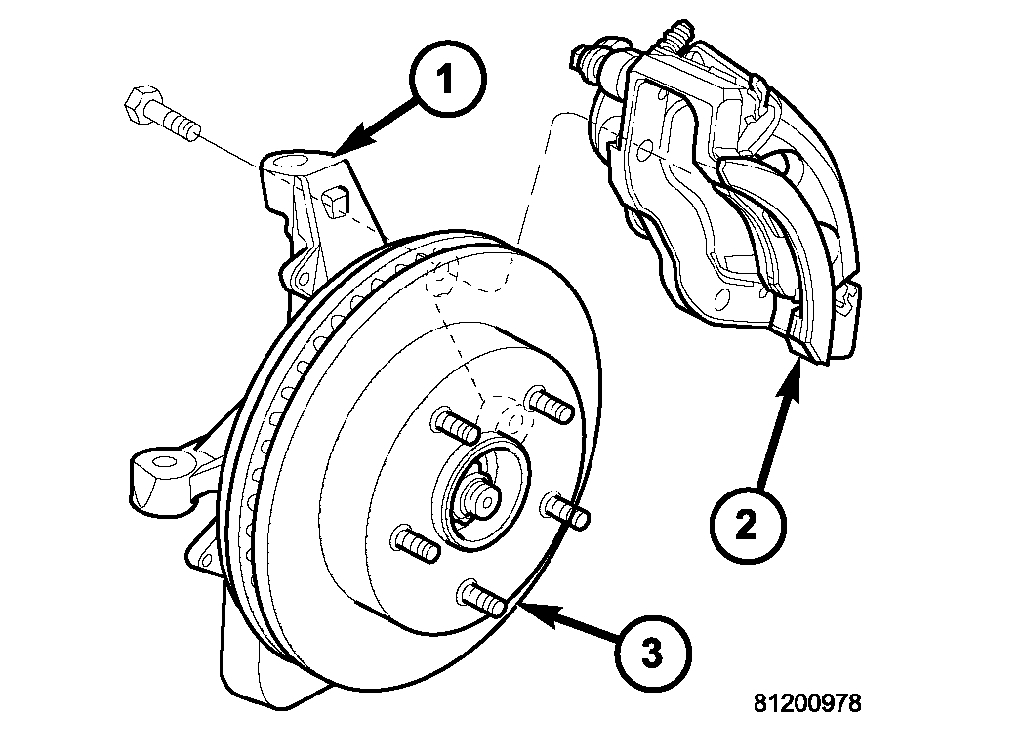 1
2
3
81200978