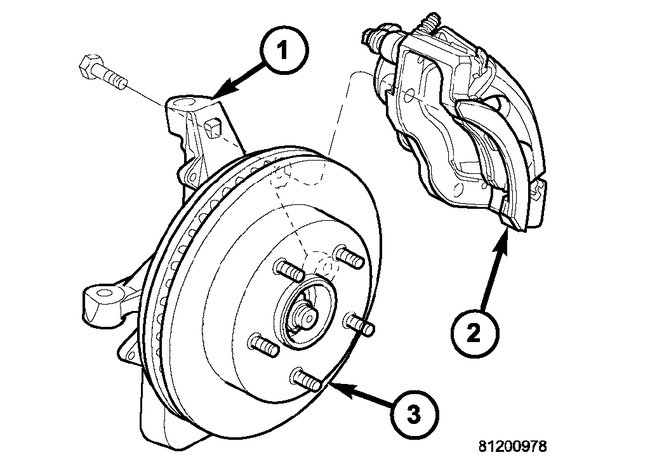 1

2

3

81200978