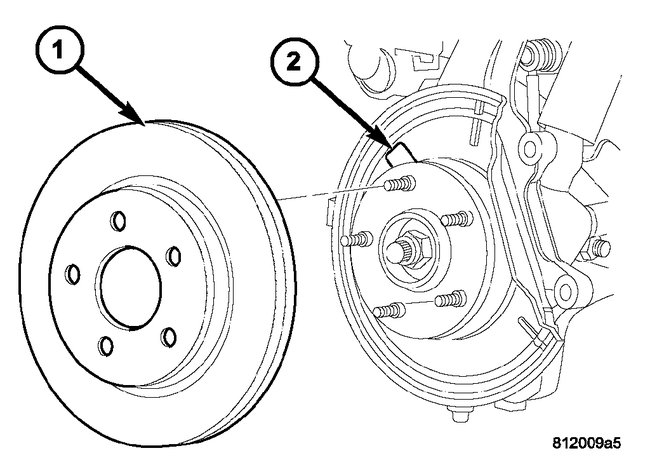 1

2

812009a5