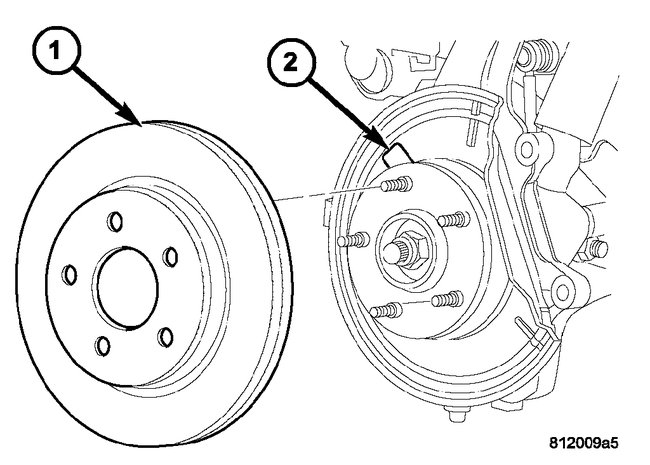 1
2
812009a5