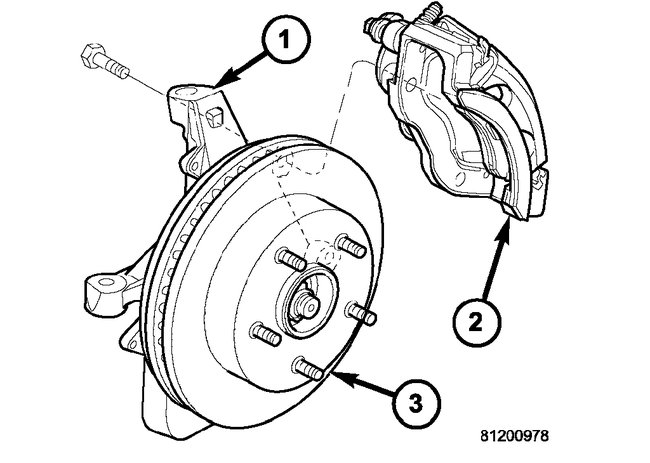 1

2

3

81200978