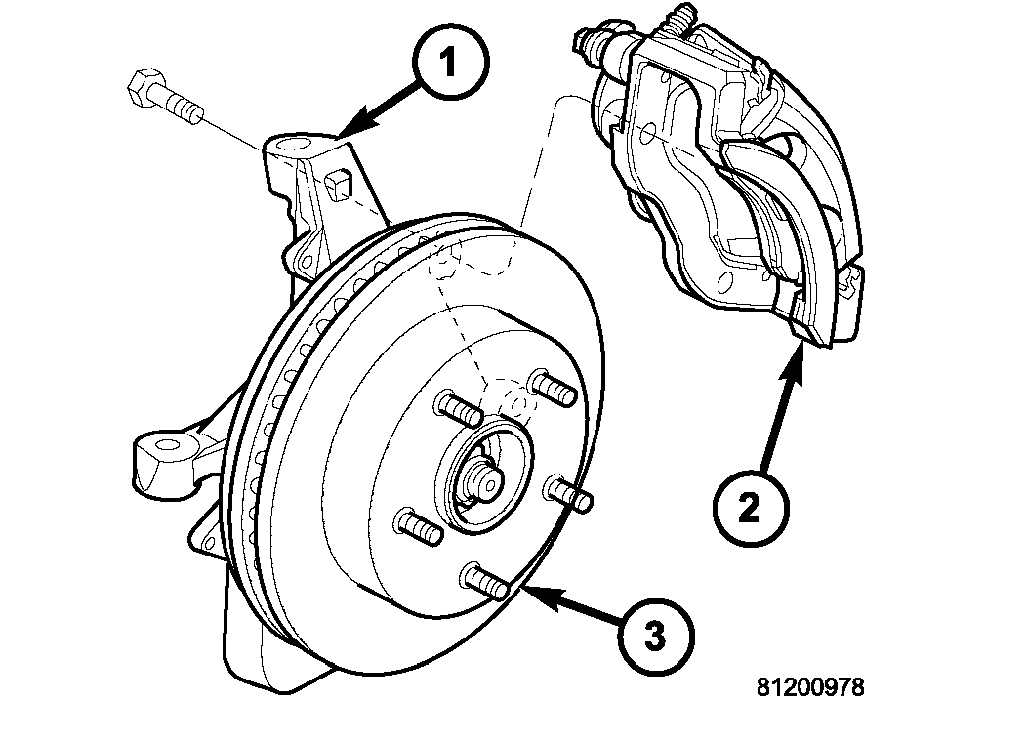 1

2

3

81200978