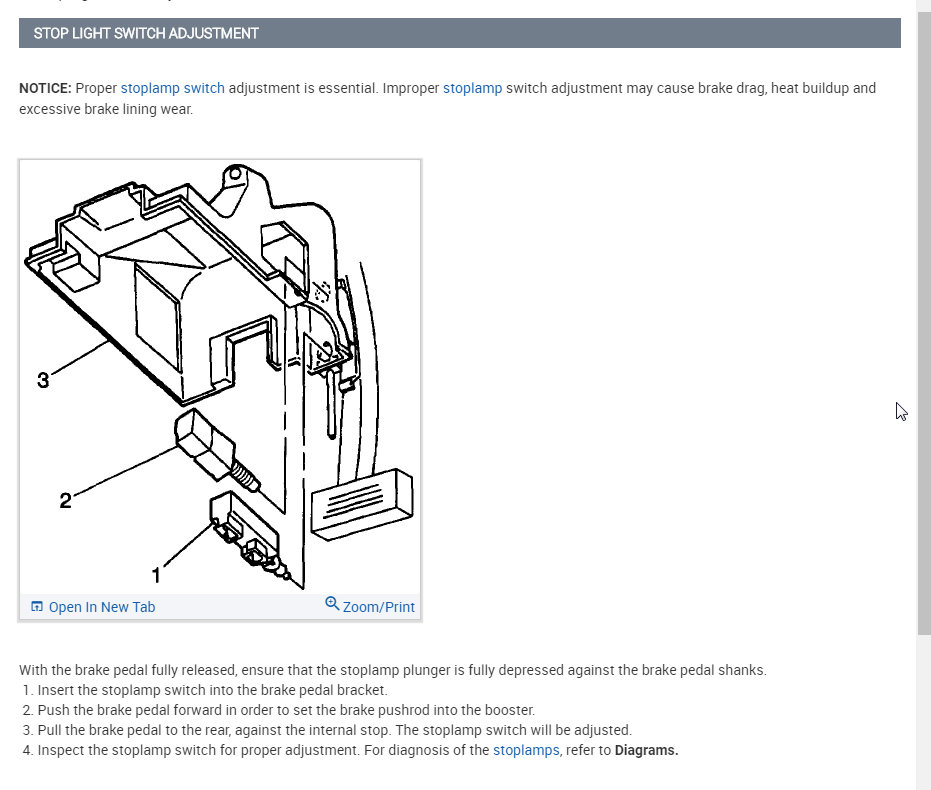 STOP LIGHT SWITCH ADJUSTMENT

NOTICE: Proper stoplamp switch adjustment is essential. Improper stoplamp switch adjustment may cause brake drag, heat buildup and excessive brake lining wear.

3

2

1

Open In New Tab

Zoom/Print

With the brake pedal fully released, ensure that the stoplamp plunger is fully depressed against the brake pedal shanks.
1. Insert the stoplamp switch into the brake pedal bracket.
2. Push the brake pedal forward in order to set the brake pushrod into the booster.
3. Pull the brake pedal to the rear, against the internal stop. The stoplamp switch will be adjusted.
4. Inspect the stoplamp switch for proper adjustment. For diagnosis of the stoplamps, refer to Diagrams.