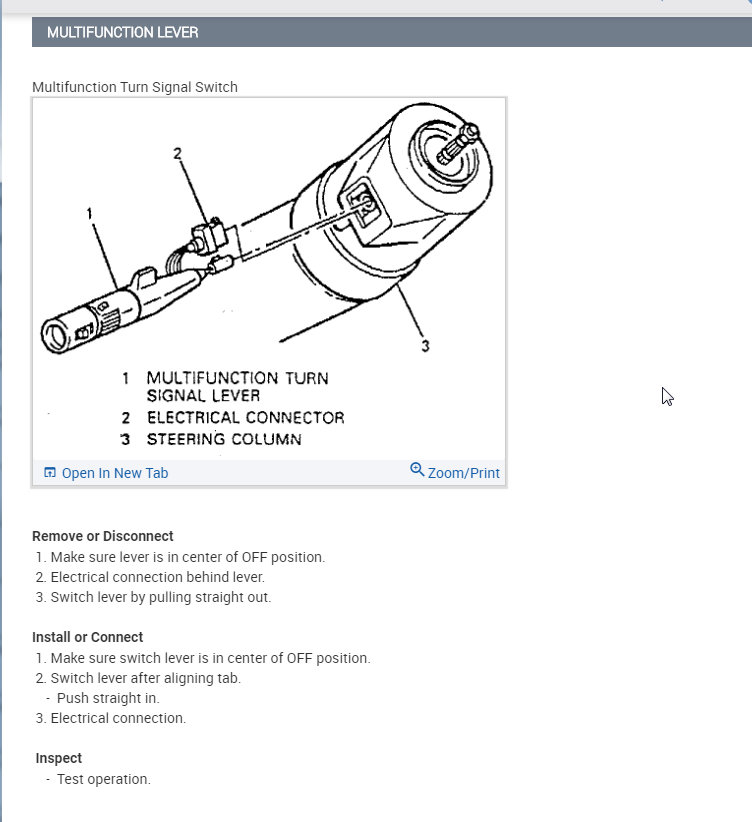 MULTIFUNCTION LEVER

Multifunction Turn Signal Switch

2

1

3

1 MULTIFUNCTION TURN SIGNAL LEVER
2 ELECTRICAL CONNECTOR
3 STEERING COLUMN

Open In New Tab

Zoom/Print

Remove or Disconnect
1. Make sure lever is in center of OFF position.
2. Electrical connection behind lever.
3. Switch lever by pulling straight out.

Install or Connect
1. Make sure switch lever is in center of OFF position.
2. Switch lever after aligning tab.
- Push straight in.
3. Electrical connection.

Inspect
- Test operation.