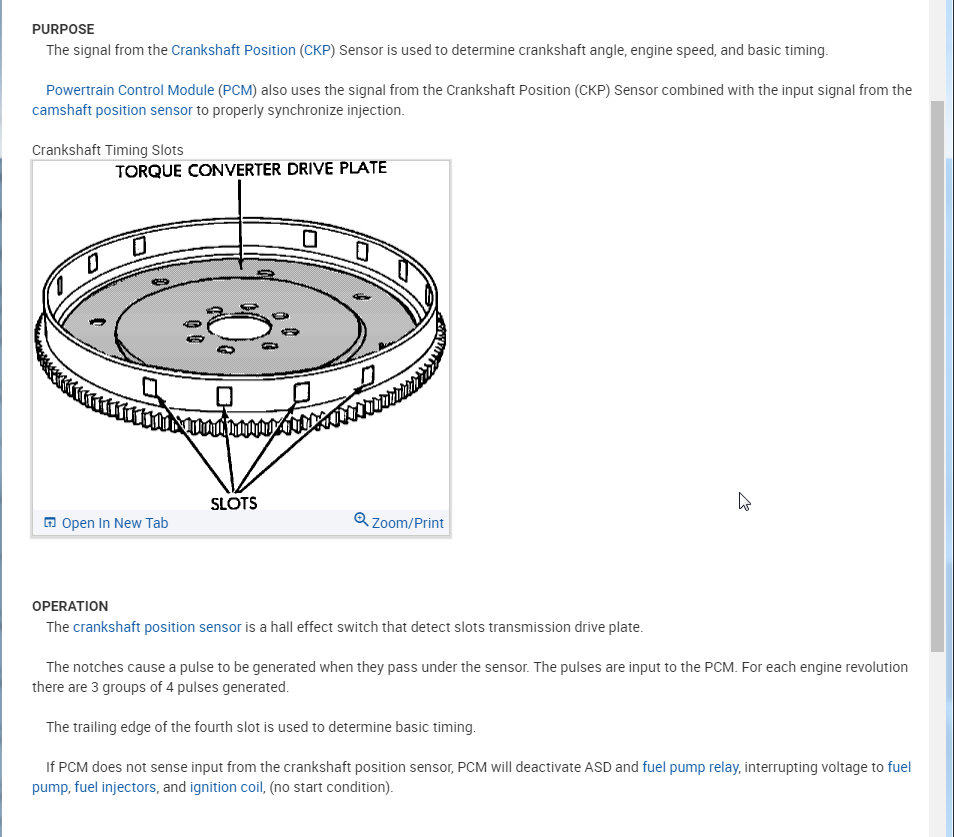 PURPOSE

The signal from the Crankshaft Position (CKP) Sensor is used to determine crankshaft angle, engine speed, and basic timing.

Powertrain Control Module (PCM) also uses the signal from the Crankshaft Position (CKP) Sensor combined with the input signal from the camshaft position sensor to properly synchronize injection.

Crankshaft Timing Slots

TORQUE CONVERTER DRIVE PLATE

SLOTS

Open In New Tab

Zoom/Print

OPERATION

The crankshaft position sensor is a hall effect switch that detect slots transmission drive plate.

The notches cause a pulse to be generated when they pass under the sensor. The pulses are input to the PCM. For each engine revolution there are 3 groups of 4 pulses generated.

The trailing edge of the fourth slot is used to determine basic timing.

If PCM does not sense input from the crankshaft position sensor, PCM will deactivate ASD and fuel pump relay, interrupting voltage to fuel pump, fuel injectors, and ignition coil, (no start condition).