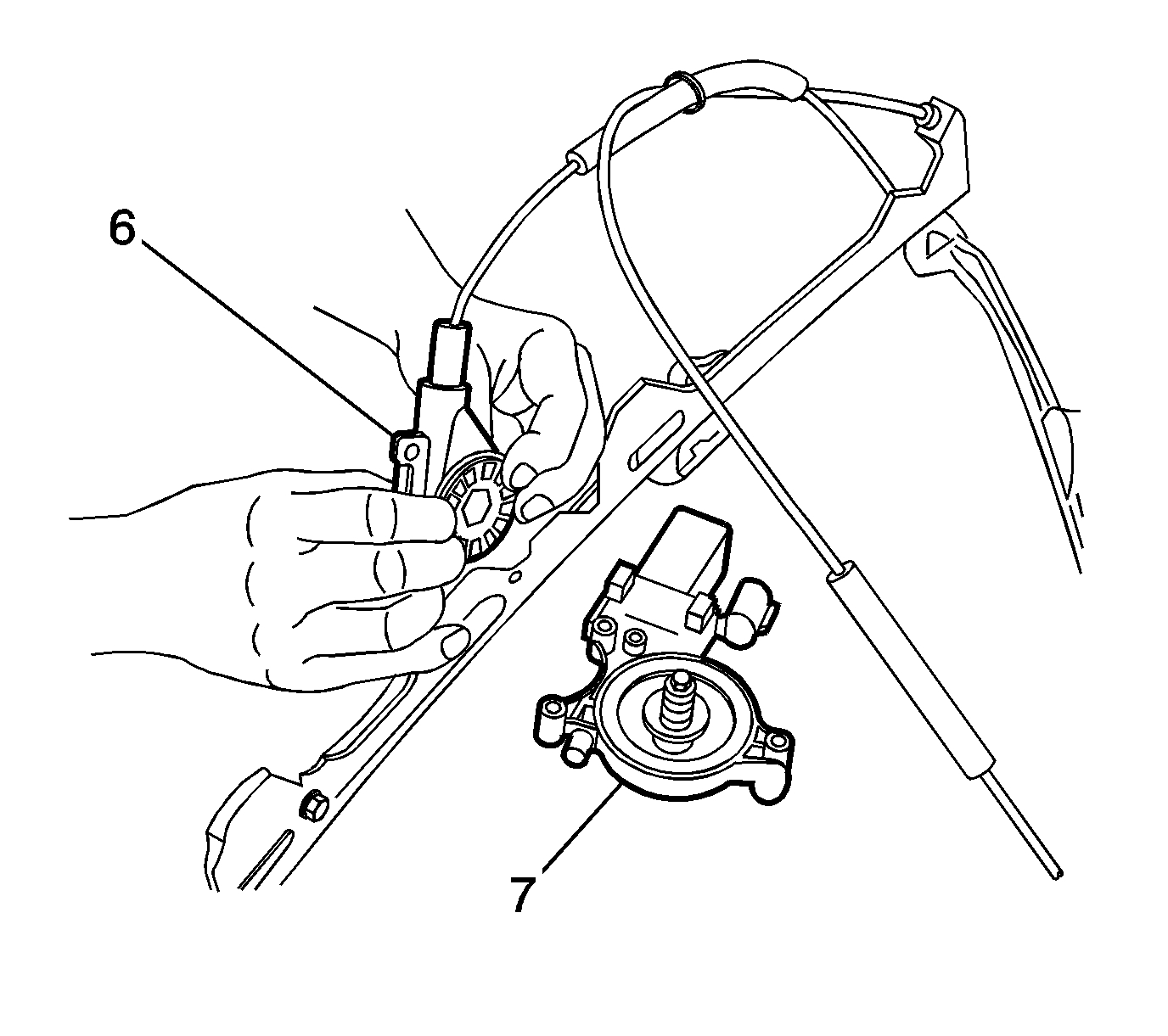 6

7