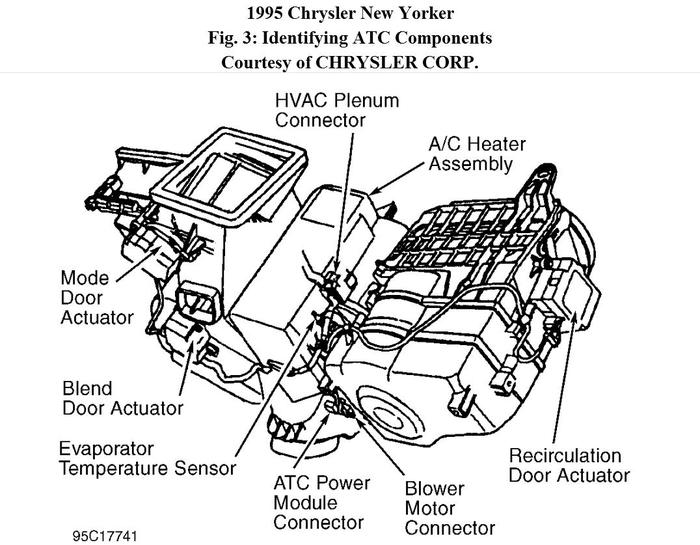 1995 Chrysler New Yorker
Fig. 3: Identifying ATC Components
Courtesy of CHRYSLER CORP.

HVAC Plenum Connector

A/C Heater Assembly

Mode Door Actuator

Blend Door Actuator

Evaporator Temperature Sensor

ATC Power Module Connector

Blower Motor Connector

Recirculation Door Actuator

95C17741