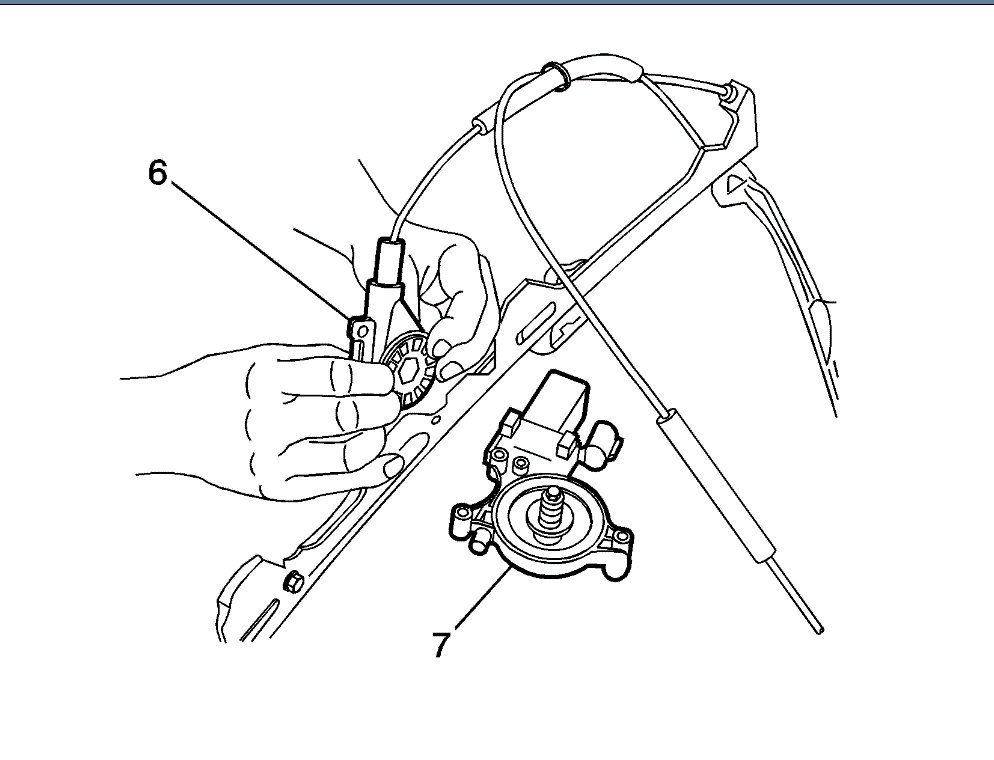 6

7