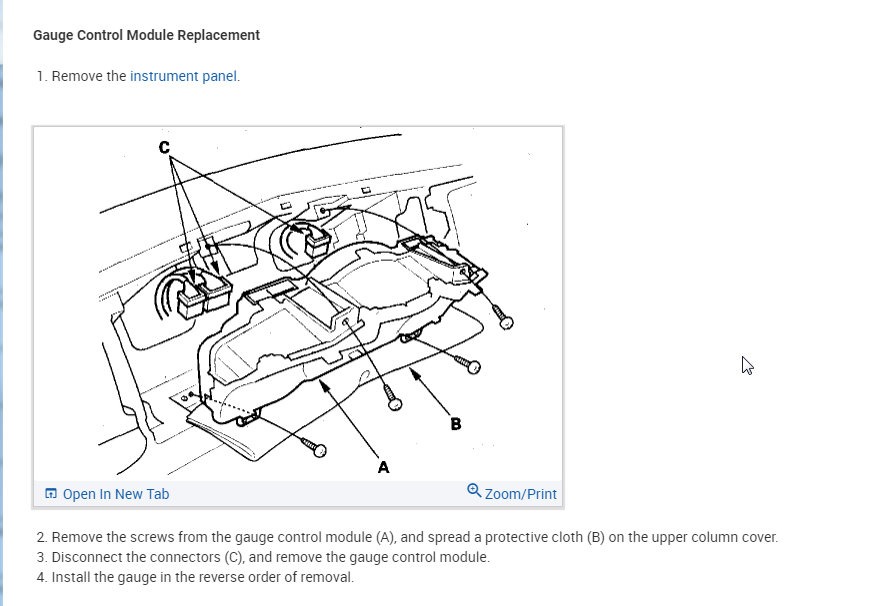 Gauge Control Module Replacement

1. Remove the instrument panel.

C

B

A

Open In New Tab

Zoom/Print

2. Remove the screws from the gauge control module (A), and spread a protective cloth (B) on the upper column cover.
3. Disconnect the connectors (C), and remove the gauge control module.
4. Install the gauge in the reverse order of removal.