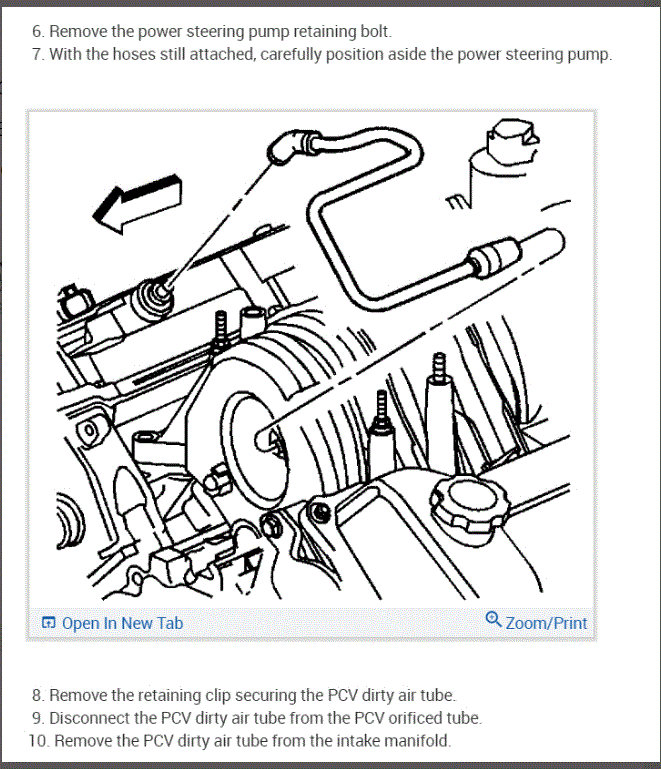 6. Remove the power steering pump retaining bolt.
7. With the hoses still attached, carefully position aside the power steering pump.

Open In New Tab
Zoom/Print

8. Remove the retaining clip securing the PCV dirty air tube.
9. Disconnect the PCV dirty air tube from the PCV orificed tube.
10. Remove the PCV dirty air tube from the intake manifold.