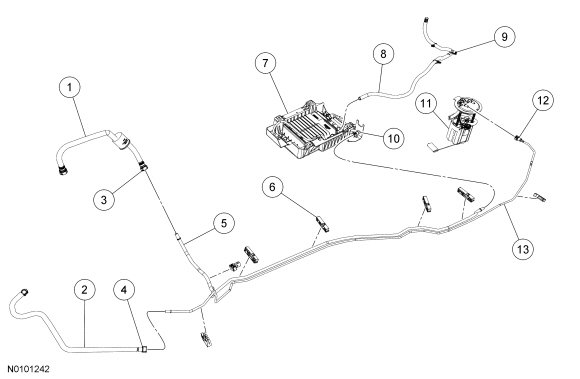 1
2
3
4
5
6
7
8
9
10
11
12
13
N0101242