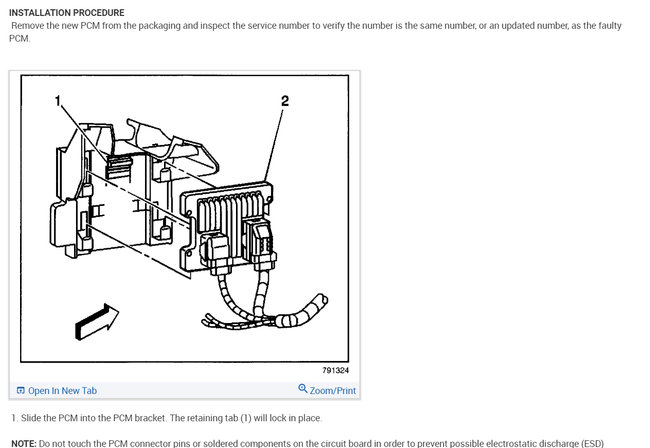 INSTALLATION PROCEDURE

Remove the new PCM from the packaging and inspect the service number to verify the number is the same number, or an updated number, as the faulty PCM.

1

2

791324

Open In New Tab

Zoom/Print

1. Slide the PCM into the PCM bracket. The retaining tab (1) will lock in place.

NOTE: Do not touch the PCM connector pins or soldered components on the circuit board in order to prevent possible electrostatic discharge (ESD)