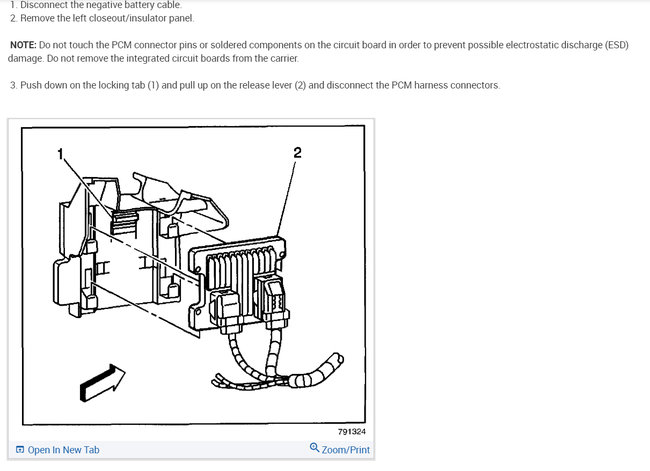 1. Disconnect the negative battery cable.
2. Remove the left closeout/insulator panel.

NOTE: Do not touch the PCM connector pins or soldered components on the circuit board in order to prevent possible electrostatic discharge (ESD) damage. Do not remove the integrated circuit boards from the carrier.

3. Push down on the locking tab (1) and pull up on the release lever (2) and disconnect the PCM harness connectors.

1

2

791324

Open In New Tab

Zoom/Print