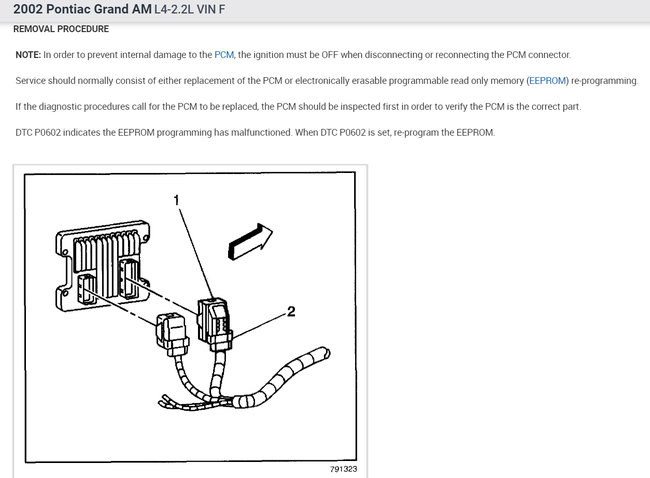 2002 Pontiac Grand AM L4-2.2L VIN F

REMOVAL PROCEDURE

NOTE: In order to prevent internal damage to the PCM, the ignition must be OFF when disconnecting or reconnecting the PCM connector.

Service should normally consist of either replacement of the PCM or electronically erasable programmable read only memory (EEPROM) re-programming.

If the diagnostic procedures call for the PCM to be replaced, the PCM should be inspected first in order to verify the PCM is the correct part.

DTC P0602 indicates the EEPROM programming has malfunctioned. When DTC P0602 is set, re-program the EEPROM.

1

2

791323