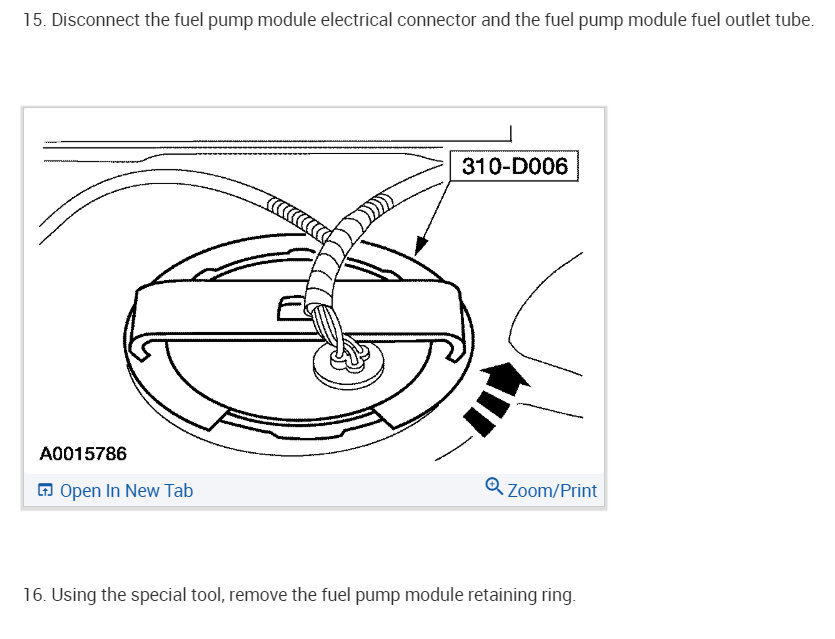 15. Disconnect the fuel pump module electrical connector and the fuel pump module fuel outlet tube.

310-D006

A0015786

Open In New Tab

Zoom/Print

16. Using the special tool, remove the fuel pump module retaining ring.